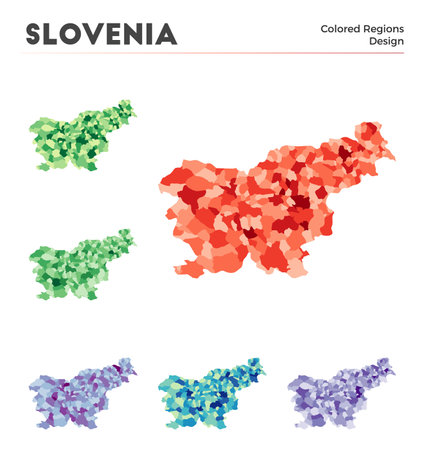 SLOVENIA

Colored Regions Design