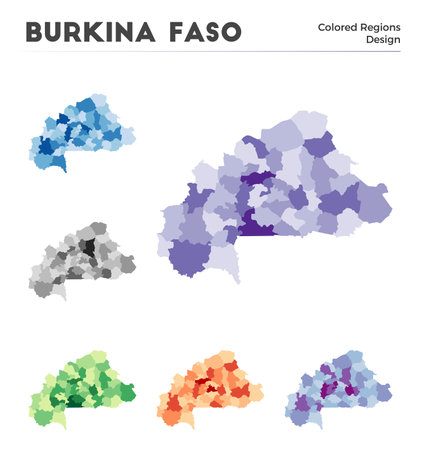 BURKINA FASO

Colored Regions Design