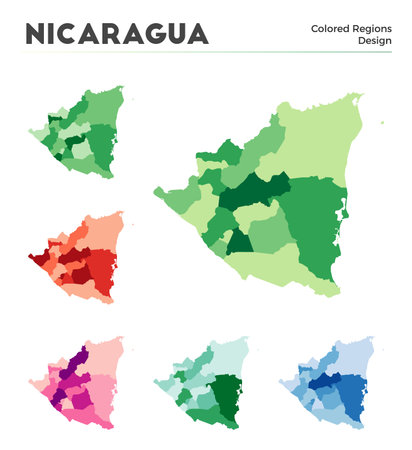 NICARAGUA

Colored Regions Design