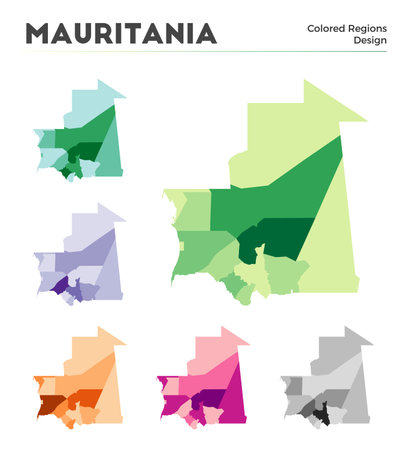 MAURITANIA

Colored Regions
Design