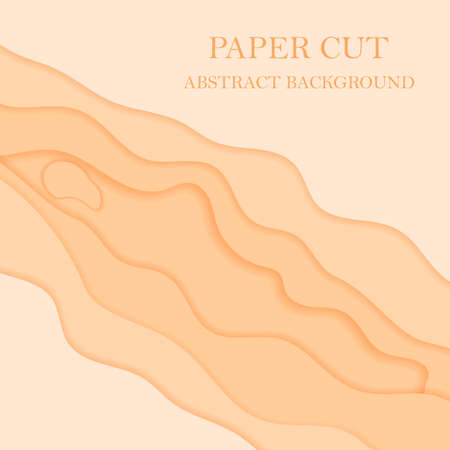 PAPER CUT
ABSTRACT BACKGROUND