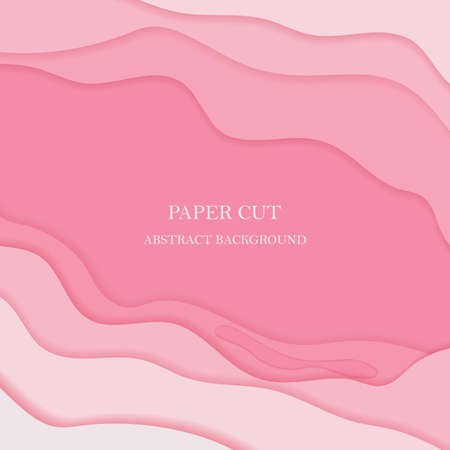 PAPER CUT

ABSTRACT BACKGROUND