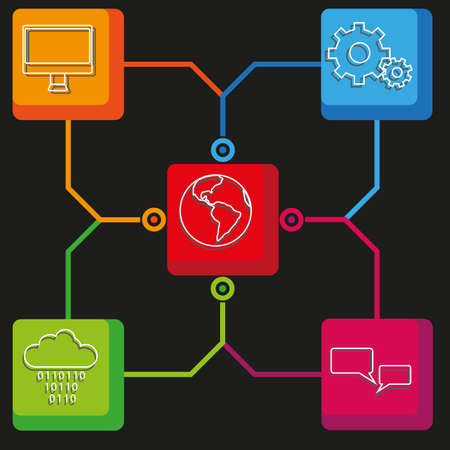 0110110
10110
0110