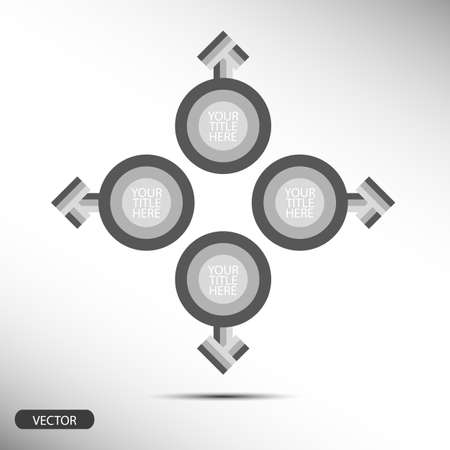 YOUR TITLE HERE

YOUR TITLE HERE

YOUR TITLE HERE

YOUR TITLE HERE

VECTOR