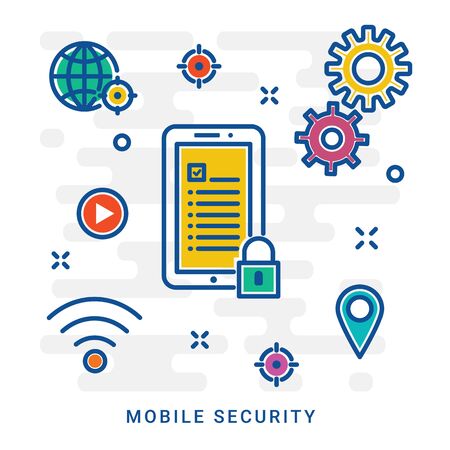 MOBILE SECURITY