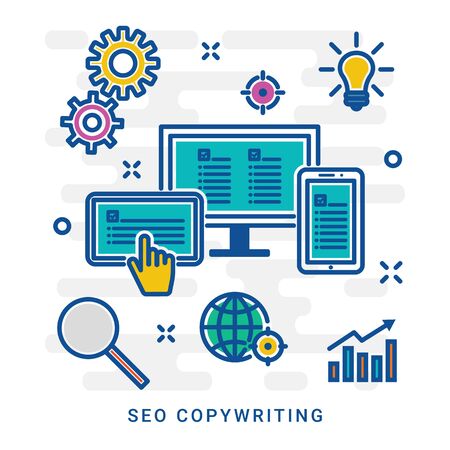 SEO COPYWRITING