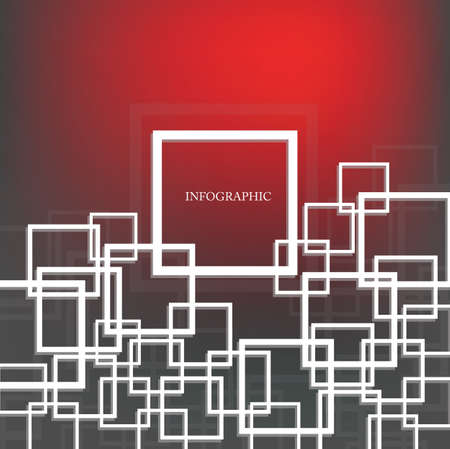 INFOGRAPHIC