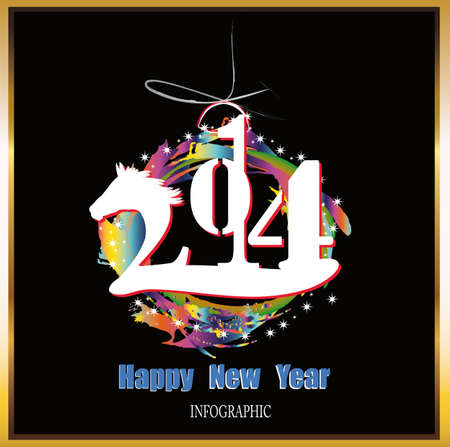 2014

Happy New Year

INFOGRAPHIC