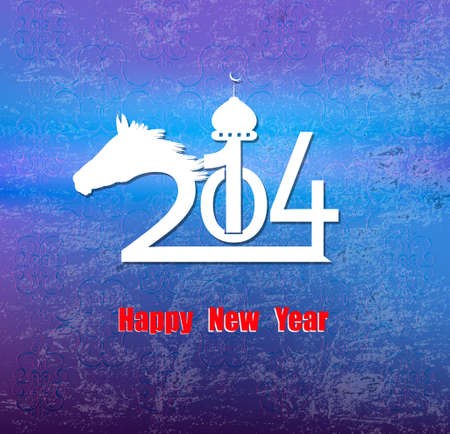 2014

Happy New Year