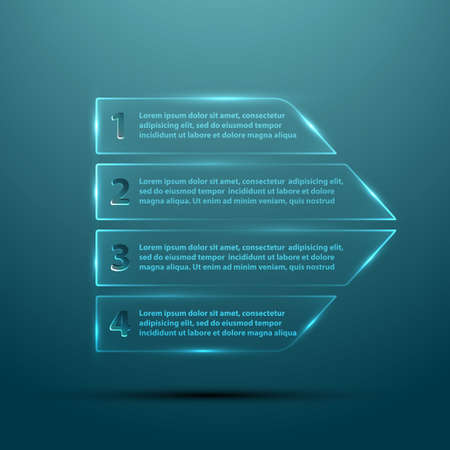 1
Lorem ipsum dolor sit amet, consectetur adipisicing elit, sed do eiusmod tempor incididunt ut labore et dolore magna aliqua

2
Lorem ipsum dolor sit amet, consectetur adipisicing elit, sed do eiusmod tempor incididunt ut labore et dolore magna aliqua. Ut enim ad minim veniam, quis nostrud

3
Lorem ipsum dolor sit amet, consectetur adipisicing elit, sed do eiusmod tempor incididunt ut labore et dolore magna aliqua. Ut enim ad minim veniam, quis nostrud

4
Lorem ipsum dolor sit amet, consectetur adipisicing elit, sed do eiusmod tempor incididunt ut labore et dolore magna aliqua