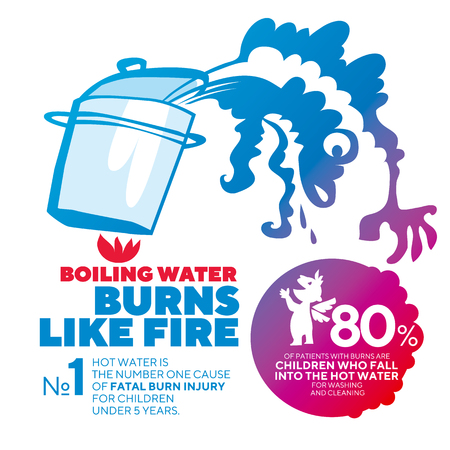 BOILING WATER
BURNS LIKE FIRE

№1 HOT WATER IS THE NUMBER ONE CAUSE OF FATAL BURN INJURY FOR CHILDREN UNDER 5 YEARS.

80%
OF PATIENTS WITH BURNS ARE CHILDREN WHO FALL INTO THE HOT WATER FOR WASHING AND CLEANING