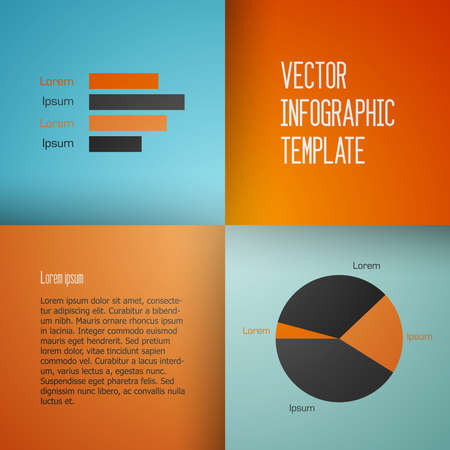 Lorem
Ipsum
Lorem
Ipsum

VECTOR INFOGRAPHIC TEMPLATE

Lorem ipsum

Lorem ipsum dolor sit amet, consectetur adipiscing elit. Curabitur a bibendum nibh. Mauris ornare rhoncus ipsum in lacinia. Integer commodo euismod mauris eget hendrerit. Sed pretium lorem dolor, vitae tincidunt sapien commodo vel. Curabitur a lacus interdum, varius lectus a, egestas nunc. Suspendisse eget pharetra felis. Sed dignissim nunc libero, ac convallis nulla luctus et.

Lorem
Lorem
Ipsum
Ipsum