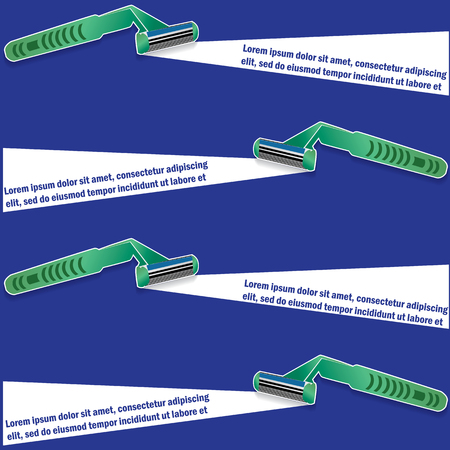 Lorem ipsum dolor sit amet, consectetur adipiscing elit, sed do eiusmod tempor incididunt ut labore et

Lorem ipsum dolor sit amet, consectetur adipiscing elit, sed do eiusmod tempor incididunt ut labore et

Lorem ipsum dolor sit amet, consectetur adipiscing elit, sed do eiusmod tempor incididunt ut labore et

Lorem ipsum dolor sit amet, consectetur adipiscing elit, sed do eiusmod tempor incididunt ut labore et