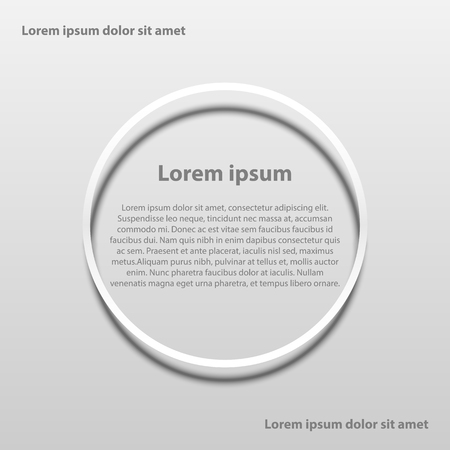 Lorem ipsum dolor sit amet

Lorem ipsum

Lorem ipsum dolor sit amet, consectetur adipiscing elit. Suspendisse leo neque, tincidunt nec massa at, accumsan commodo mi. Donec ac est vitae sem faucibus faucibus id faucibus dui. Nam quis nibh in enim dapibus consectetur quis ac sem. Praesent et ante placerat, iaculis nisl sed, maximus metus.Aliquam purus nibh, pulvinar at tellus et, mollis auctor enim. Nunc pharetra faucibus dolor at iaculis. Nullam venenatis magna eget urna pharetra, et tempus libero ornare.

Lorem ipsum dolor sit amet