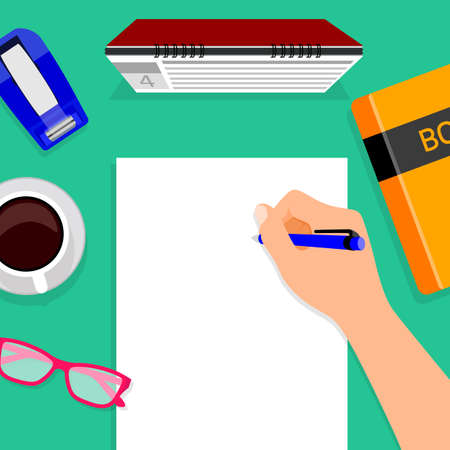 4

BO