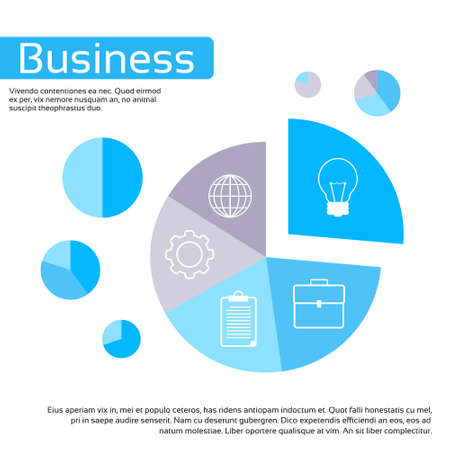 Business

Vivendo contentiones ea nec. Quod eirmod ex per, vix nemore nusquam an, no animal suscipit theophrastus duo.

Eius aperiam vix in, mei et populo ceteros, has ridens antiopam indoctum et. Quot falli honestatis cu mel, pri in saepe audire senserit. Nam cu deserunt gubergren. Dico expetendis efficiendi an eos, eos ad natum molestiae. Liber oportere qualisque at vim. An sit liber complectitur.