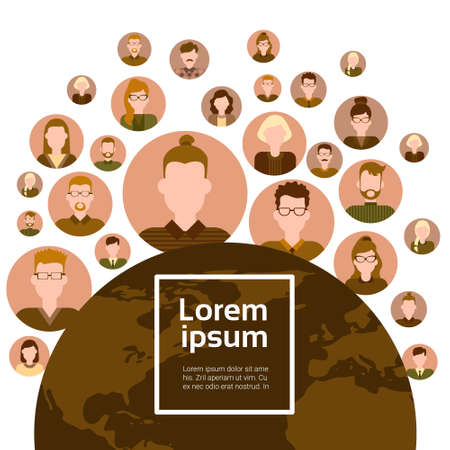 Lorem ipsum

Lorem ipsum dolor sit ame his. Zril aperiam ut vim. Cu ex nec odio erat nostrud. In