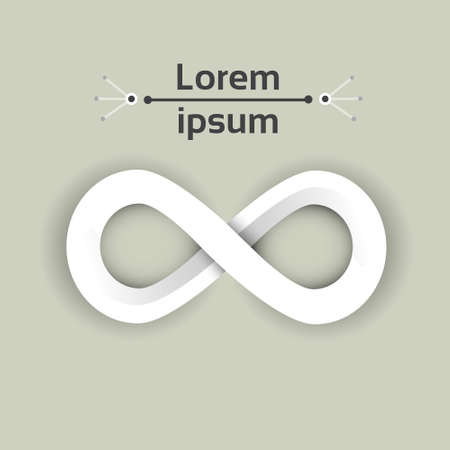 Lorem
ipsum