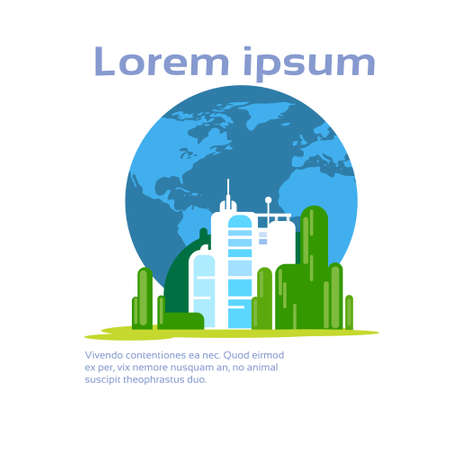 Lorem ipsum

Vivendo contentiones ea nec. Quod eirmod ex per, vix nemore nusquam an, no animal suscipit theophrastus duo.