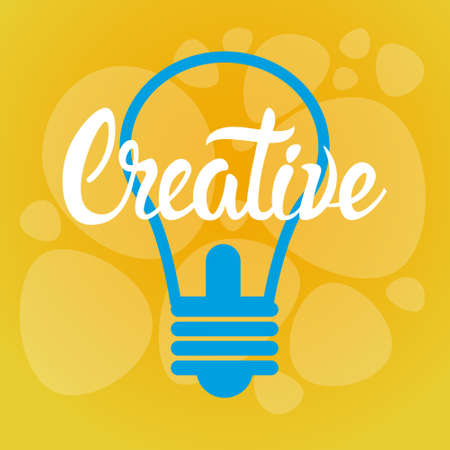 Creative