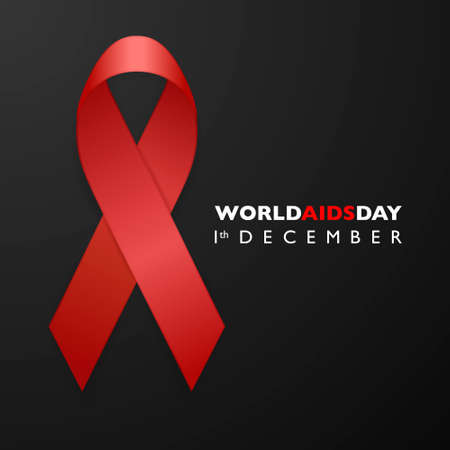 WORLDAIDSDAY
1th DECEMBER