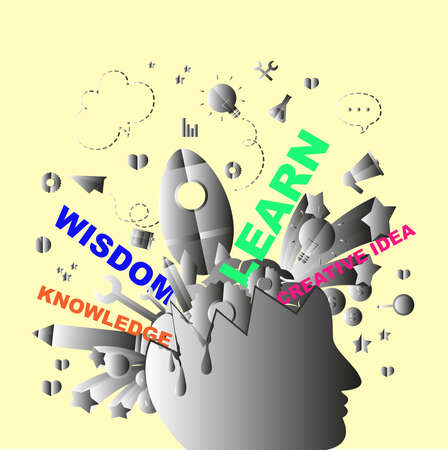 WISDOM

KNOWLEDGE

LEARN

CREATIVE IDEA