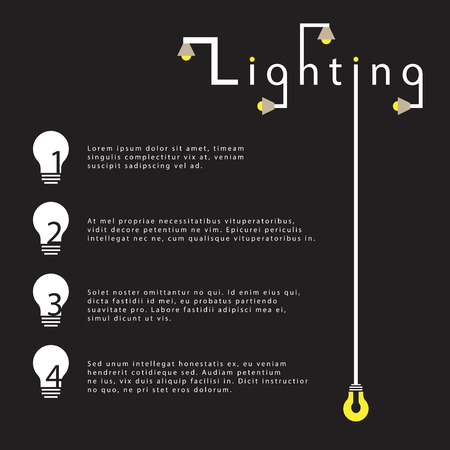 Lighting

1

Lorem ipsum dolor sit amet, timeam singulis complectitur vix at, veniam suscipit sadipscing vel ad.

2

At mel propriae necessitatibus vituperatoribus, vidit decore petentium ne vim. Epicurei periculis intellegat nec ne, cum qualisque vituperatoribus in.

3

Solet noster omittantur no qui. Id enim eius qui, dicta fastidii id mei, eu probatus partiendo suavitate pro. Labore fastidii adipisci mea ei, simul dicunt ut vis.

4

Sed unum intellegat honestatis ex, eu veniam hendrerit cotidieque sed. Audiam petentium ne ius, vix duis aliquip facilisi in. Dicit instructior no quo, ne pri stet eros dolorum.