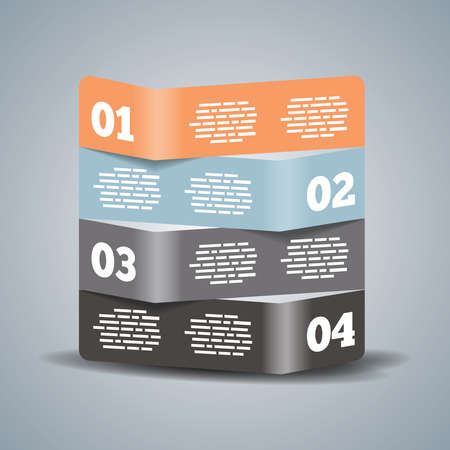 01

02

03

04