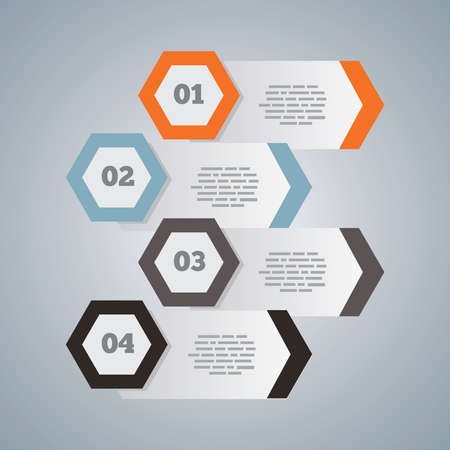 01

02

03

04