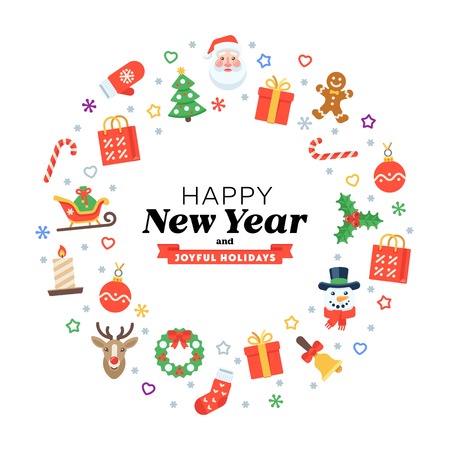 HAPPY
New Year
and
JOYFUL HOLIDAYS