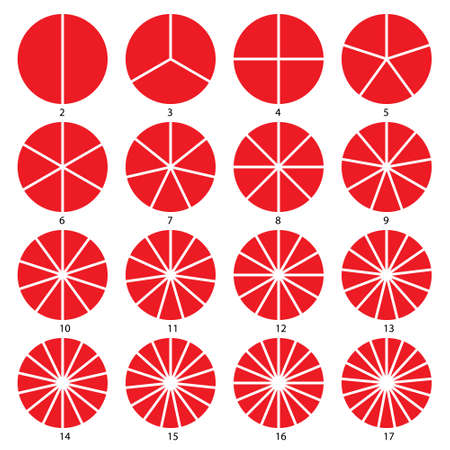 2 3 4 5

6 7 8 9

10 11 12 13

14 15 16 17