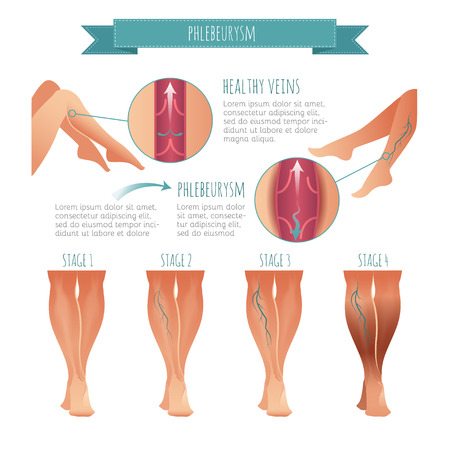 PHLEBEURYSM

HEALTHY VEINS

Lorem ipsum dolor sit amet, consectetur adipiscing elit, sed do eiusmod tempor incididunt ut labore et dolore magna aliqua.

PHLEBEURYSM

Lorem ipsum dolor sit amet, consectetur adipiscing elit, sed do eiusmod tempor incididunt ut labore et dolore

Lorem ipsum dolor sit amet, consectetur adipiscing elit, sed do eiusmod

STAGE 1

STAGE 2

STAGE 3

STAGE 4