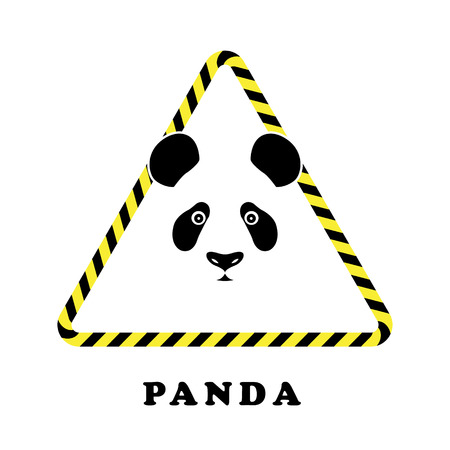 PANDA