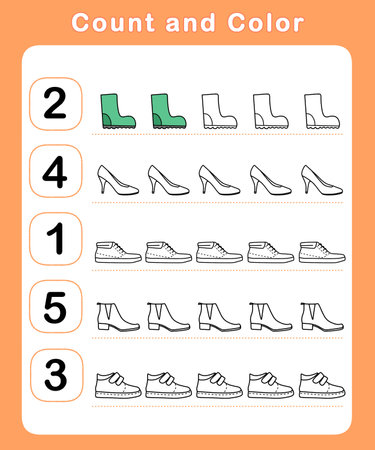 Count and Color

2

4

1

5

3