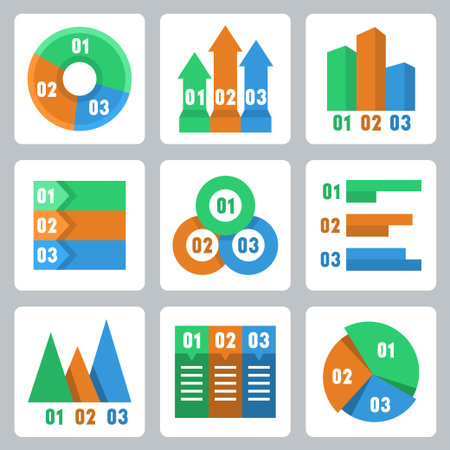 01
02
03

01 02 03

01 02 03

01
02
03

01
02 03

01
02
03

01 02 03

01 02 03

01
02
03