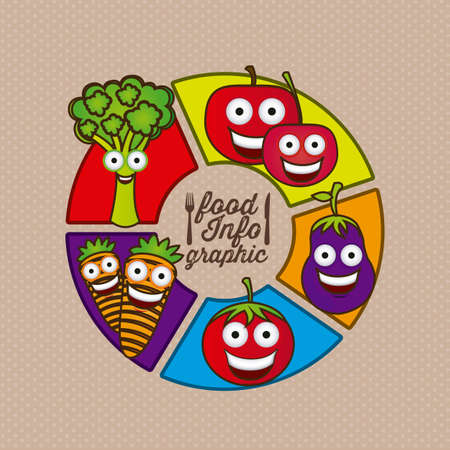 food
Info
graphic