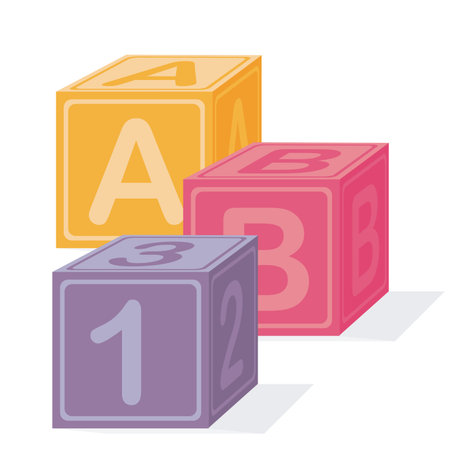 A
A
A
B
B
B
3
1
2