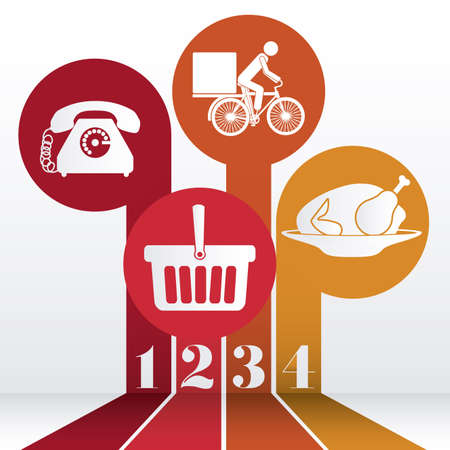 1 2 3 4