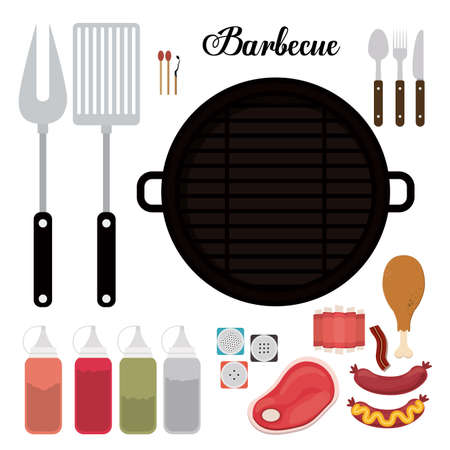 Barbecue