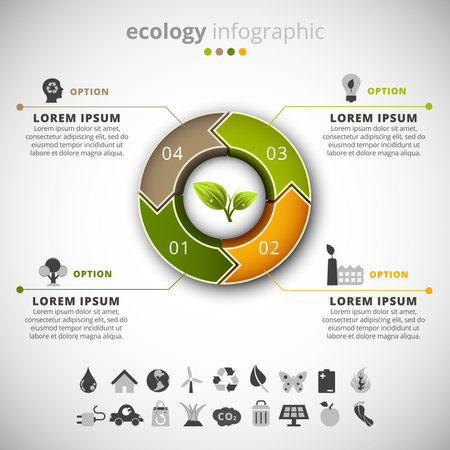 ecology infographic

OPTION

LOREM IPSUM

Lorem ipsum dolor sit amet, consectetur adipiscing elit, sed do eiusmod tempor incididunt ut labore et dolore magna aliqua.

OPTION

LOREM IPSUM

Lorem ipsum dolor sit amet, consectetur adipiscing elit, sed do eiusmod tempor incididunt ut labore et dolore magna aliqua.

04

03

01

02

OPTION

LOREM IPSUM

Lorem ipsum dolor sit amet, consectetur adipiscing elit, sed do eiusmod tempor incididunt ut labore et dolore magna aliqua.

OPTION

LOREM IPSUM

Lorem ipsum dolor sit amet, consectetur adipiscing elit, sed do eiusmod tempor incididunt ut labore et dolore magna aliqua.

$CO_2$