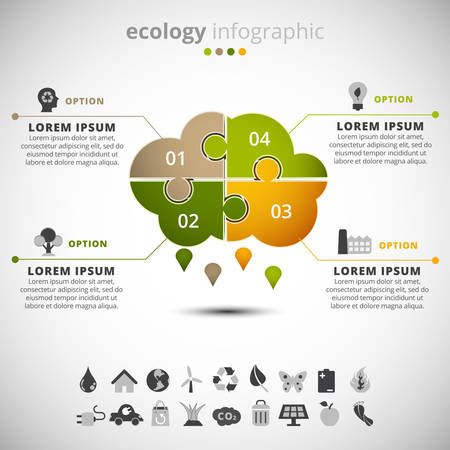 ecology infographic

OPTION

LOREM IPSUM

Lorem ipsum dolor sit amet, consectetur adipiscing elit, sed do eiusmod tempor incididunt ut labore et dolore magna aliqua.

OPTION

LOREM IPSUM

Lorem ipsum dolor sit amet, consectetur adipiscing elit, sed do eiusmod tempor incididunt ut labore et dolore magna aliqua.

01

04

02

03

OPTION

LOREM IPSUM

Lorem ipsum dolor sit amet, consectetur adipiscing elit, sed do eiusmod tempor incididunt ut labore et dolore magna aliqua.

OPTION

LOREM IPSUM

Lorem ipsum dolor sit amet, consectetur adipiscing elit, sed do eiusmod tempor incididunt ut labore et dolore magna aliqua.

$CO_2$