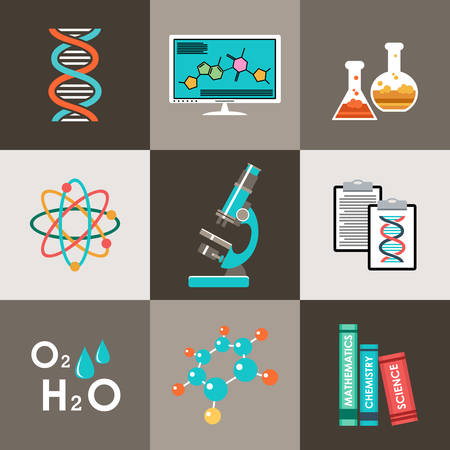 $O_2$
$H_2O$

MATHEMATICS
CHEMISTRY
SCIENCE