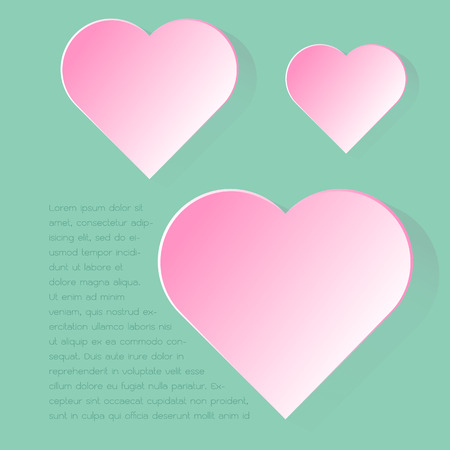 Lorem ipsum dolor sit amet, consectetur adipisicing elit, sed do eiusmod tempor incididunt ut labore et dolore magna aliqua. Ut enim ad minim veniam, quis nostrud exercitation ullamco laboris nisi ut aliquip ex ea commodo consequat. Duis aute irure dolor in reprehenderit in voluptate velit esse cillum dolore eu fugiat nulla pariatur. Excepteur sint occaecat cupidatat non proident, sunt in culpa qui officia deserunt mollit anim id