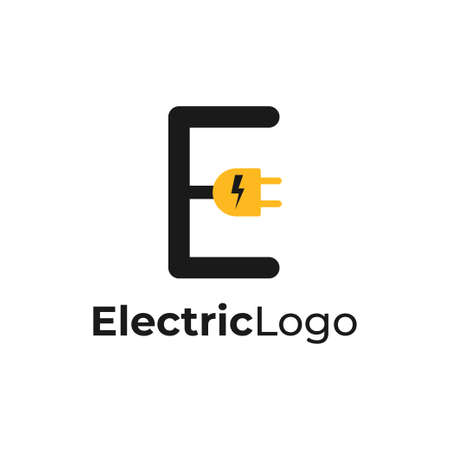 E

ElectricLogo