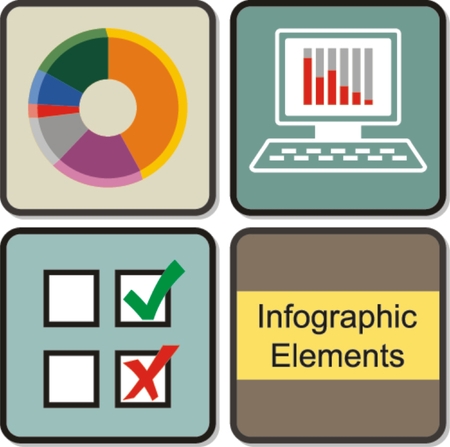 Infographic Elements