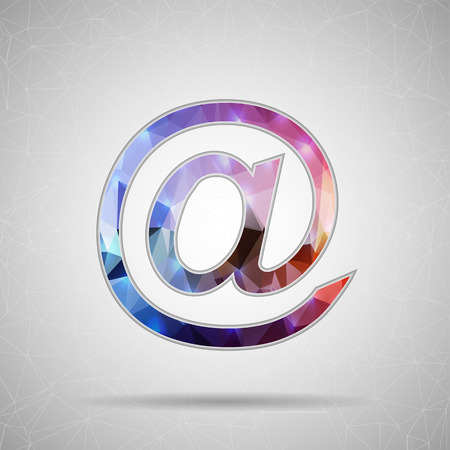 @