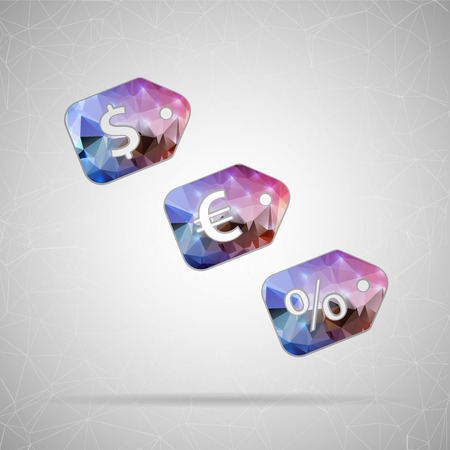 $

€

%