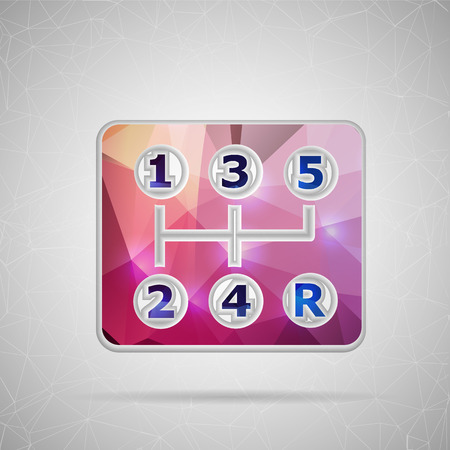 1 3 5
2 4 R