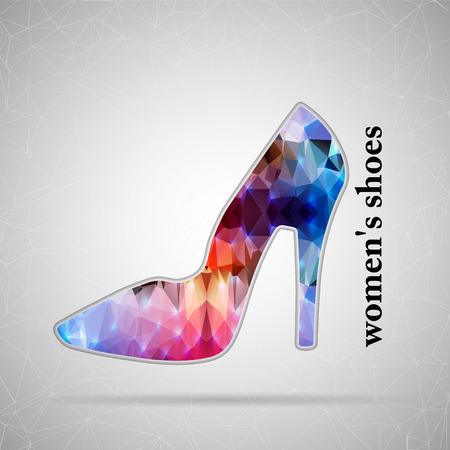 women's shoes