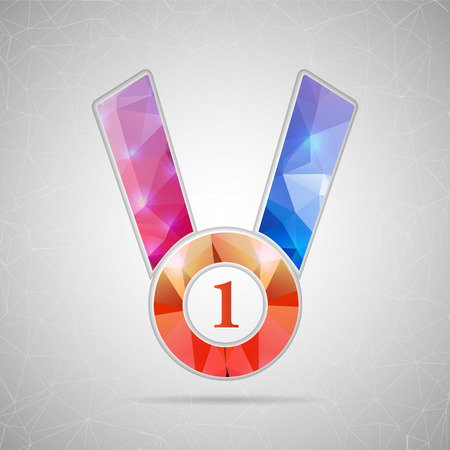 1